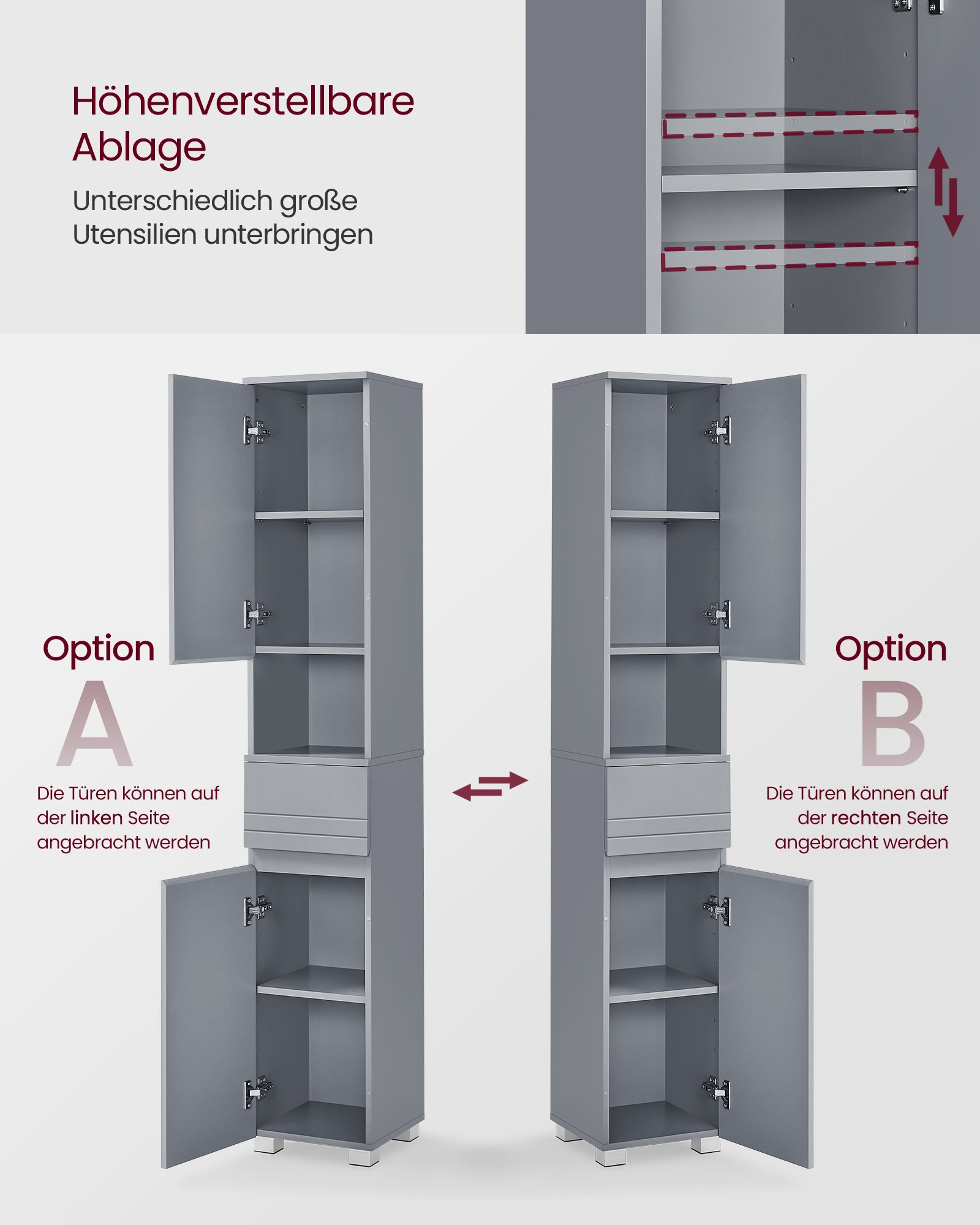 Höhenverstellbare Ablage

Unterschiedlich große Utensilien unterbringen

Option

A

Die Türen können auf der linken Seite angebracht werden

Option

B

Die Türen können auf der rechten Seite angebracht werden