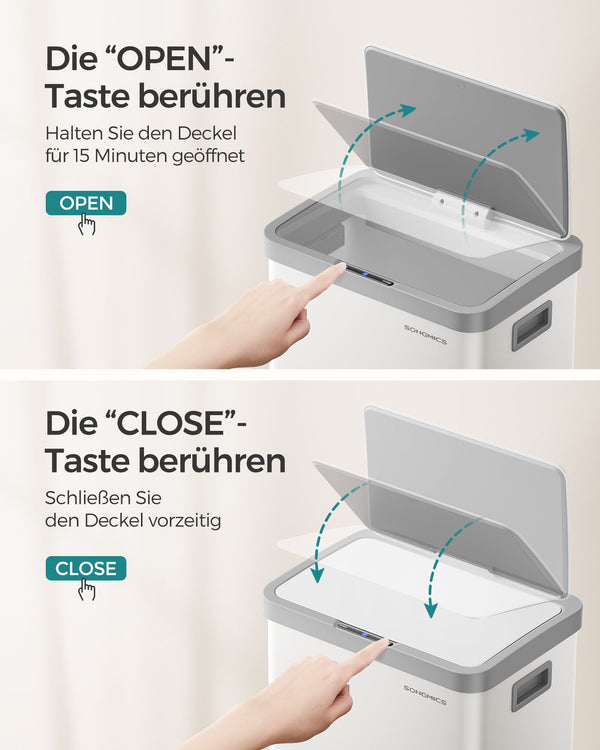 Die “OPEN”-Taste berühren

Halten Sie den Deckel für 15 Minuten geöffnet

OPEN

SONGMICS

Die “CLOSE”-Taste berühren

Schließen Sie den Deckel vorzeitig

CLOSE

SONGMICS